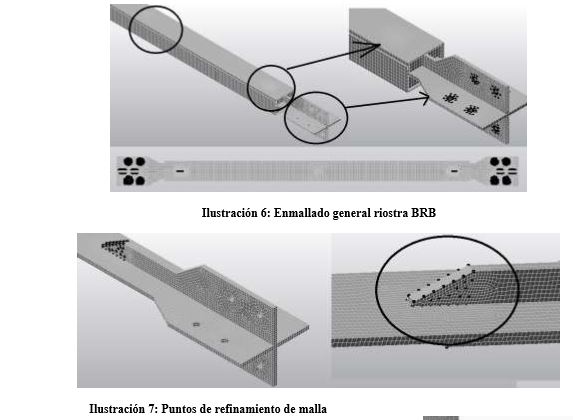 Ilustración 6: Enmallado general riostra BRB

Ilustración 7: Puntos de refinamiento de malla